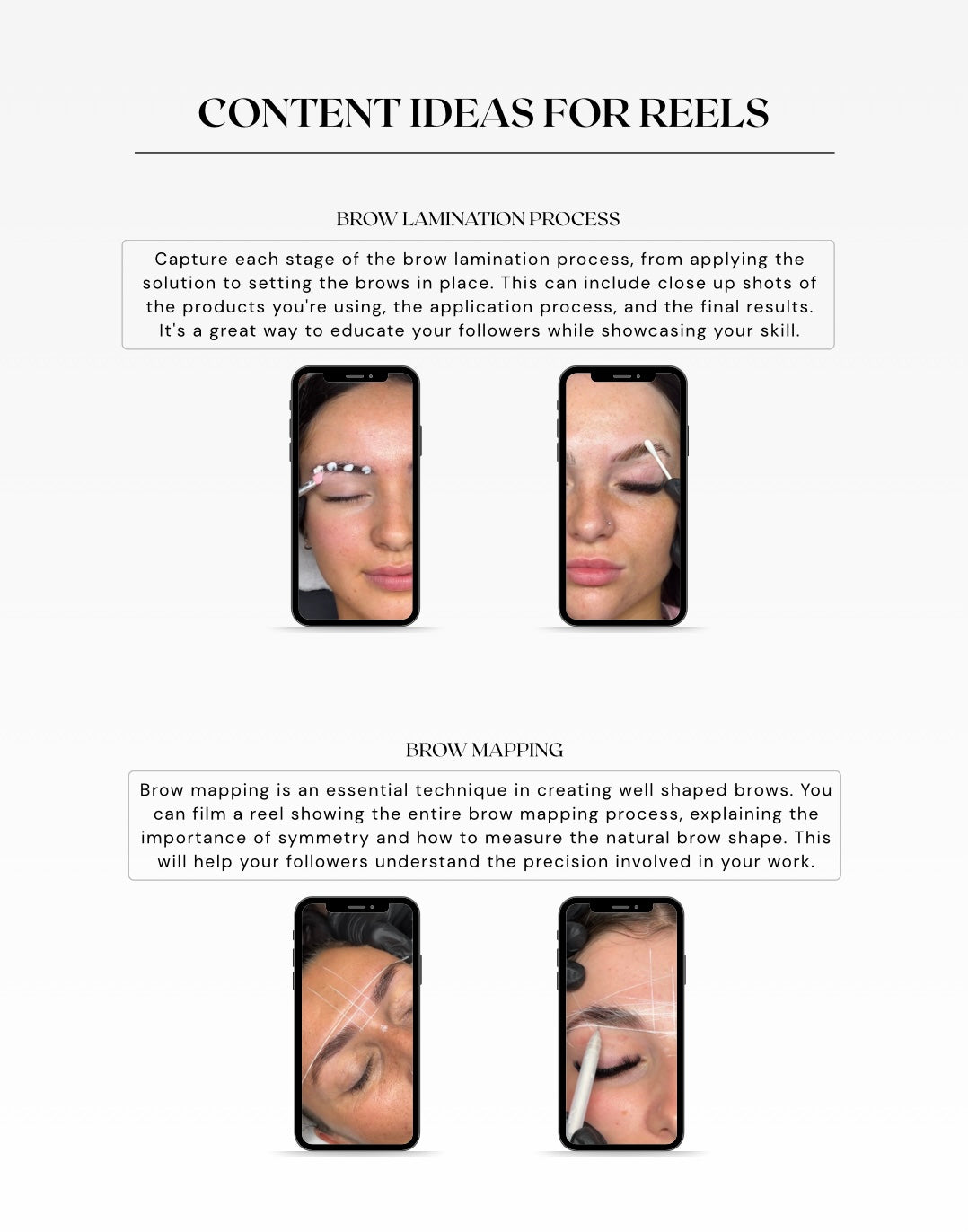 CONTENT IDEAS FOR REELS

BROW LAMINATION PROCESS

Capture each stage of the brow lamination process, from applying the solution to setting the brows in place. This can include close up shots of the products you're using, the application process, and the final results. It's a great way to educate your followers while showcasing your skill.

BROW MAPPING

Brow mapping is an essential technique in creating well shaped brows. You can film a reel showing the entire brow mapping process, explaining the importance of symmetry and how to measure the natural brow shape. This will help your followers understand the precision involved in your work.